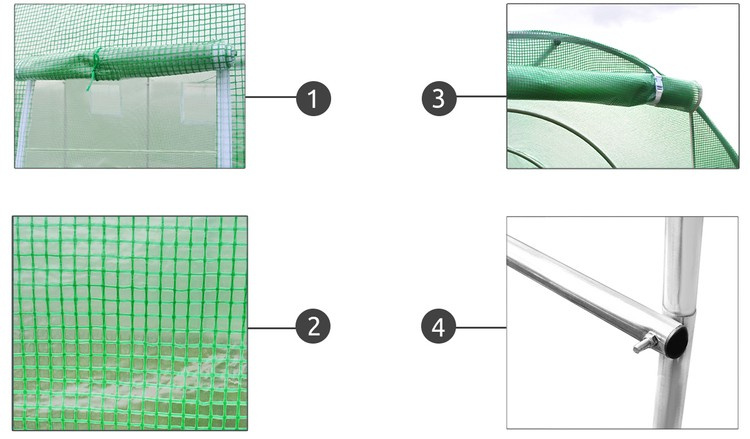 1

3

2

4