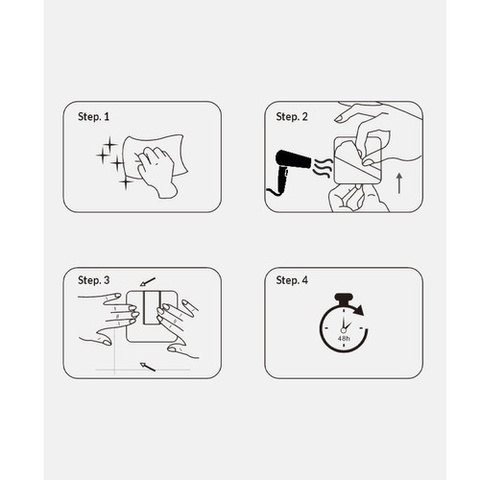 Step. 1

Step. 2

Step. 3

Step. 4

48h