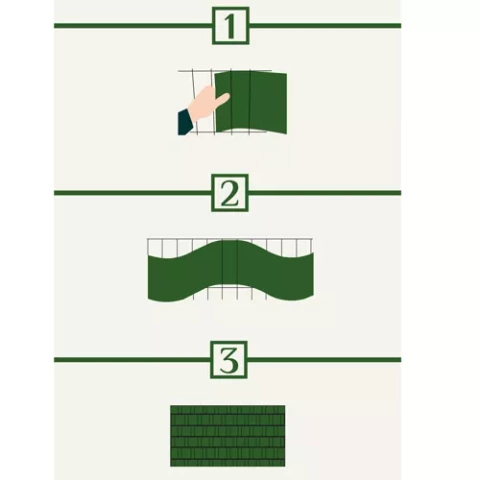 1

2

3