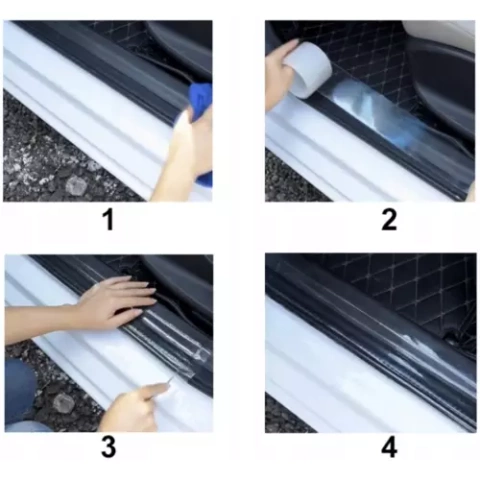 1

2

3

4